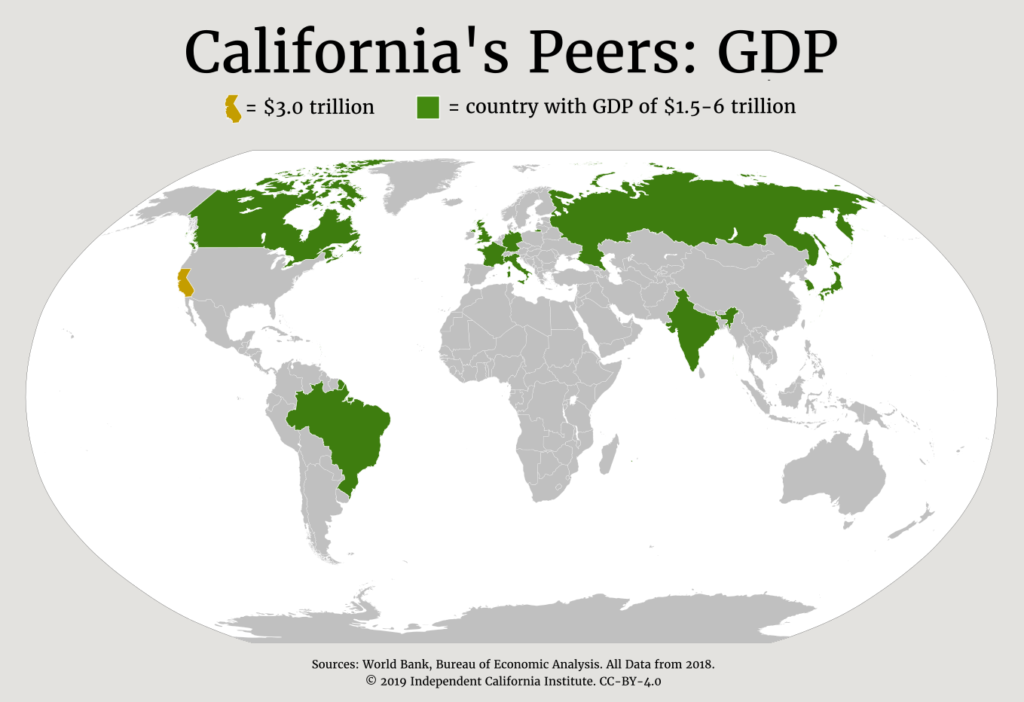 California's Peers: GDP

= \$3.0 trillion = country with GDP of \$1.5-6 trillion

Sources: World Bank, Bureau of Economic Analysis. All Data from 2018.
© 2019 Independent California Institute. CC-BY-4.0